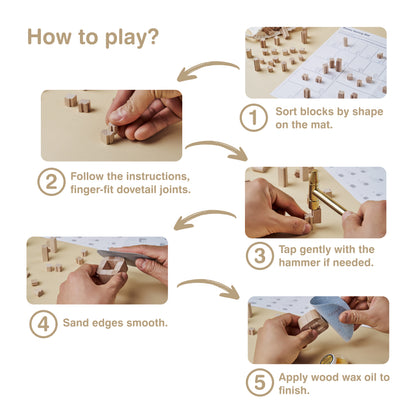 How to play?

1 Sort blocks by shape on the mat.

2 Follow the instructions, finger-fit dovetail joints.

3 Tap gently with the hammer if needed.

4 Sand edges smooth.

5 Apply wood wax oil to finish.